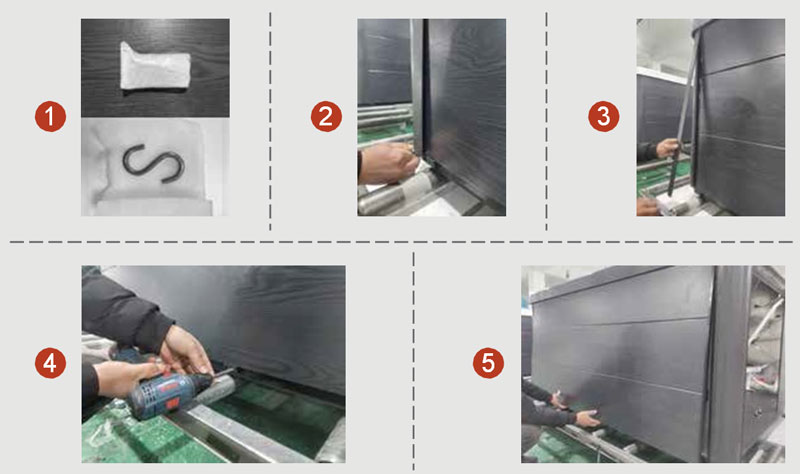 1

2

3

4

5